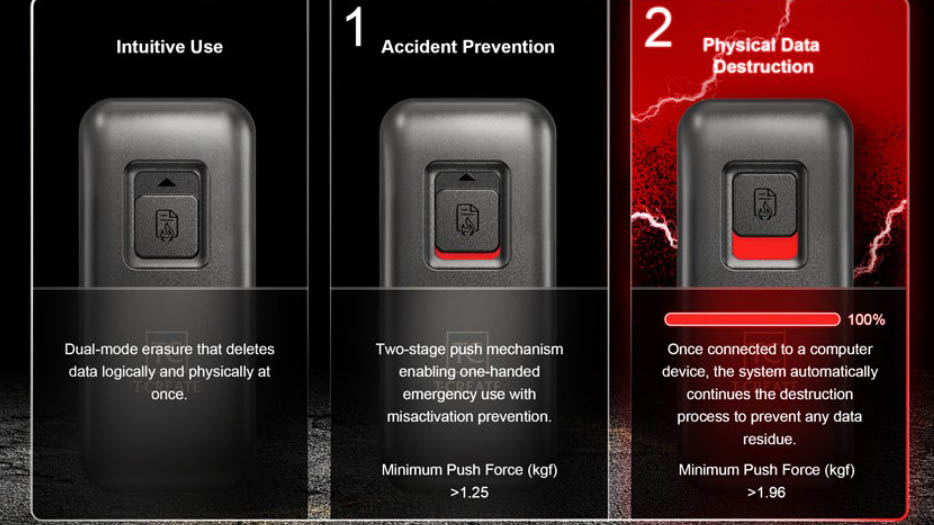 Intuitive Use

Dual-mode erasure that deletes data logically and physically at once.

1

Accident Prevention

Two-stage push mechanism enabling one-handed emergency use with misactivation prevention.

Minimum Push Force (kgf)
>1.25

2

Physical Data Destruction

100%

Once connected to a computer device, the system automatically continues the destruction process to prevent any data residue.

Minimum Push Force (kgf)
>1.96