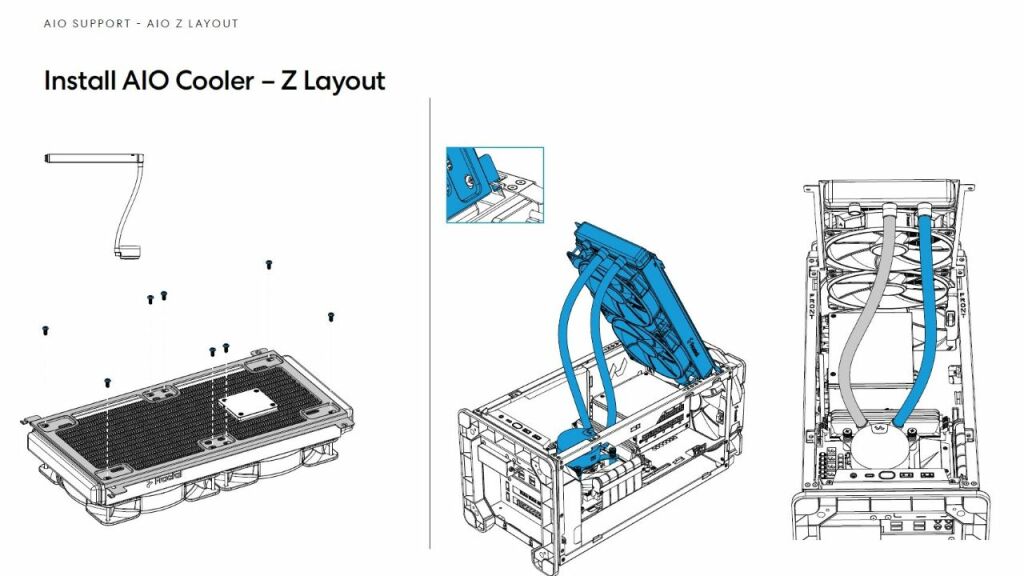 AIO SUPPORT - AIO Z LAYOUT

Install AIO Cooler – Z Layout