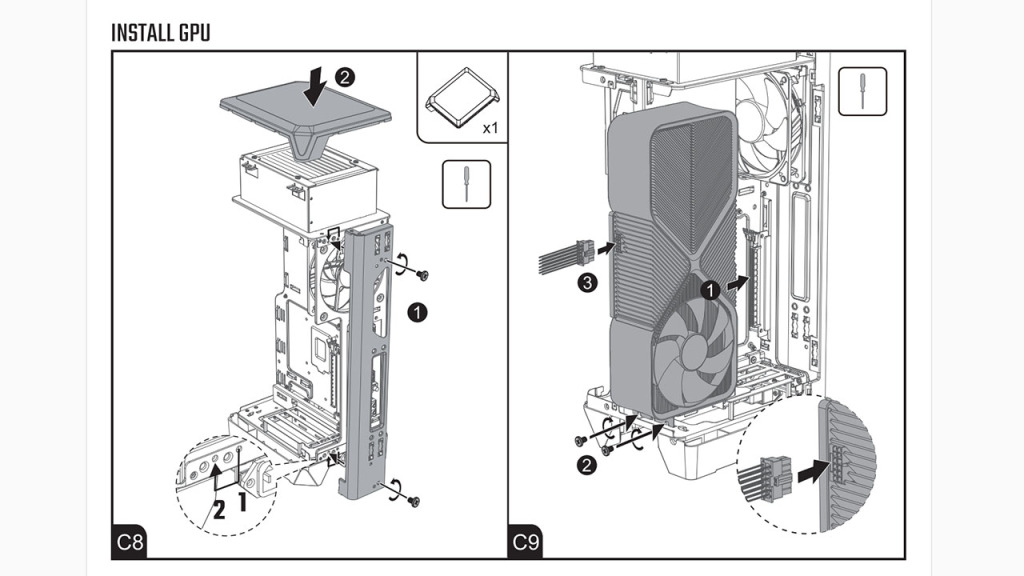 INSTALL GPU

2
x1
1
2
1
C8

3
1
2
C9