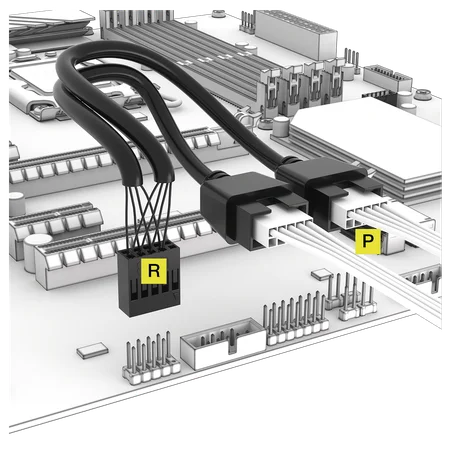 R

P