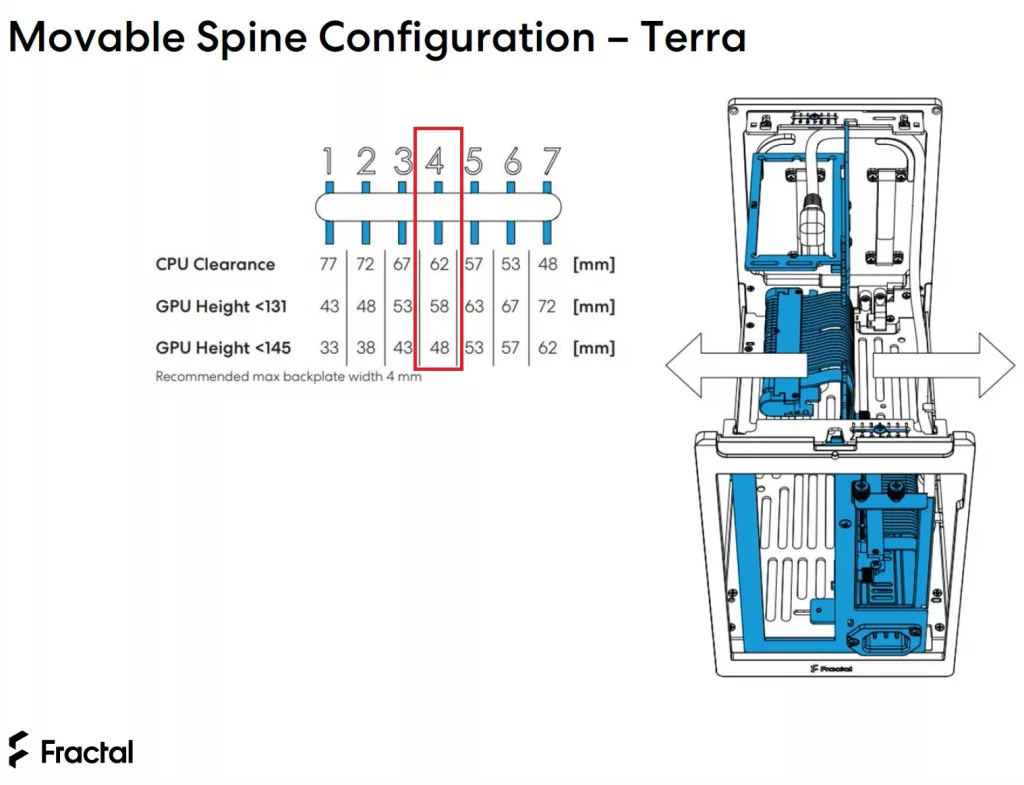 Movable Spine Configuration – Terra

| | 1 | 2 | 3 | 4 | 5 | 6 | 7 | |
|---|---|---|---|---|---|---|---|---|
| CPU Clearance | 77 | 72 | 67 | 62 | 57 | 53 | 48 | [mm] |
| GPU Height <131 | 43 | 48 | 53 | 58 | 63 | 67 | 72 | [mm] |
| GPU Height <145 | 33 | 38 | 43 | 48 | 53 | 57 | 62 | [mm] |

Recommended max backplate width 4 mm

Fractal

Fractal