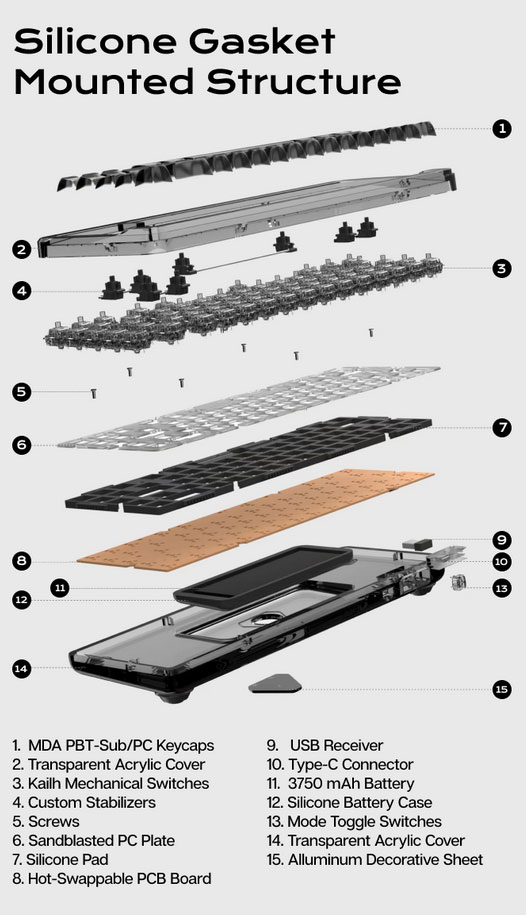 Silicone Gasket Mounted Structure

1
2
3
4
5
6
7
8
9
10
11
12
13
14
15

1. MDA PBT-Sub/PC Keycaps
2. Transparent Acrylic Cover
3. Kailh Mechanical Switches
4. Custom Stabilizers
5. Screws
6. Sandblasted PC Plate
7. Silicone Pad
8. Hot-Swappable PCB Board

9. USB Receiver
10. Type-C Connector
11. 3750 mAh Battery
12. Silicone Battery Case
13. Mode Toggle Switches
14. Transparent Acrylic Cover
15. Alluminum Decorative Sheet