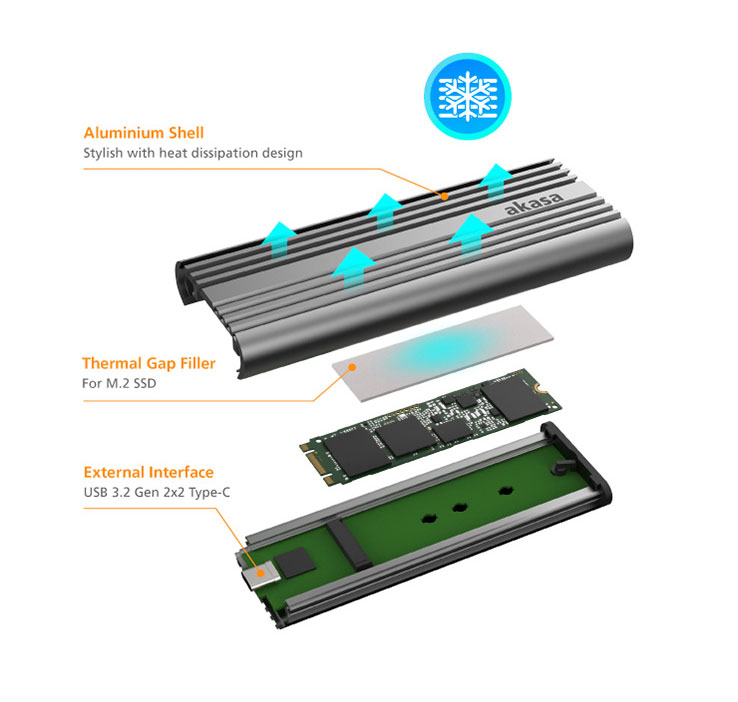 Aluminium Shell
Stylish with heat dissipation design

akasa

Thermal Gap Filler
For M.2 SSD

External Interface
USB 3.2 Gen 2x2 Type-C